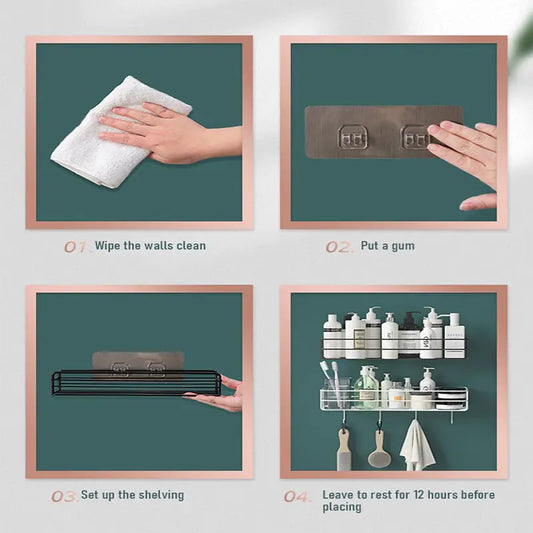 01. Wipe the walls clean

02. Put a gum

03. Set up the shelving

04. Leave to rest for 12 hours before placing