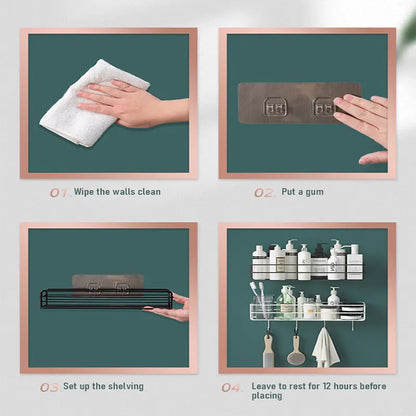 01. Wipe the walls clean

02. Put a gum

03. Set up the shelving

04. Leave to rest for 12 hours before placing