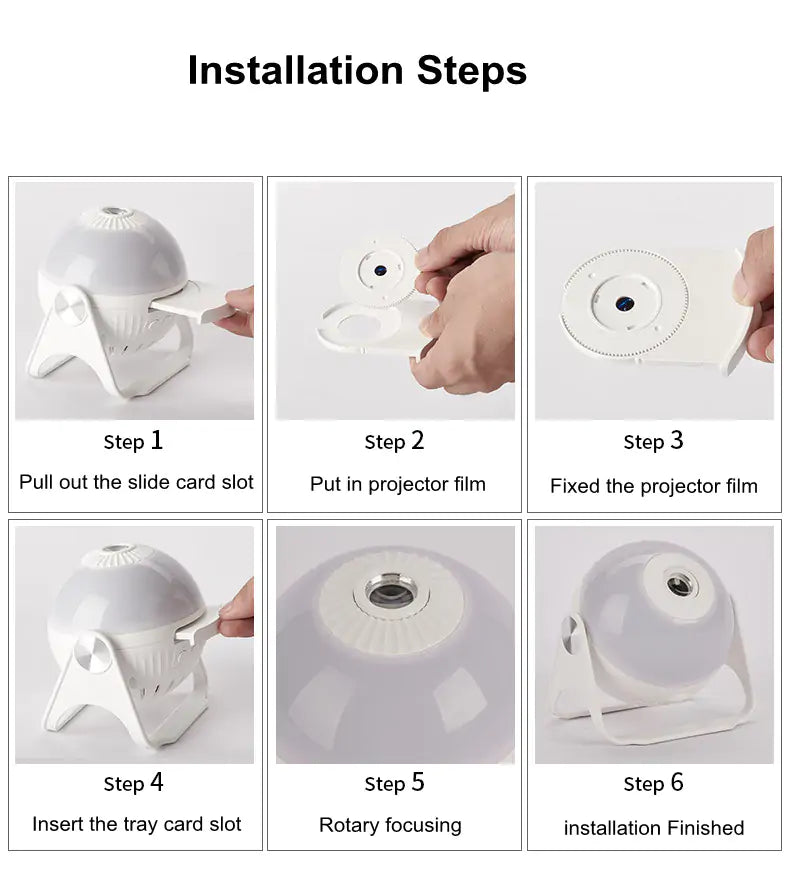 Installation Steps

Step 1
Pull out the slide card slot

Step 2
Put in projector film

Step 3
Fixed the projector film

Step 4
Insert the tray card slot

Step 5
Rotary focusing

Step 6
installation Finished