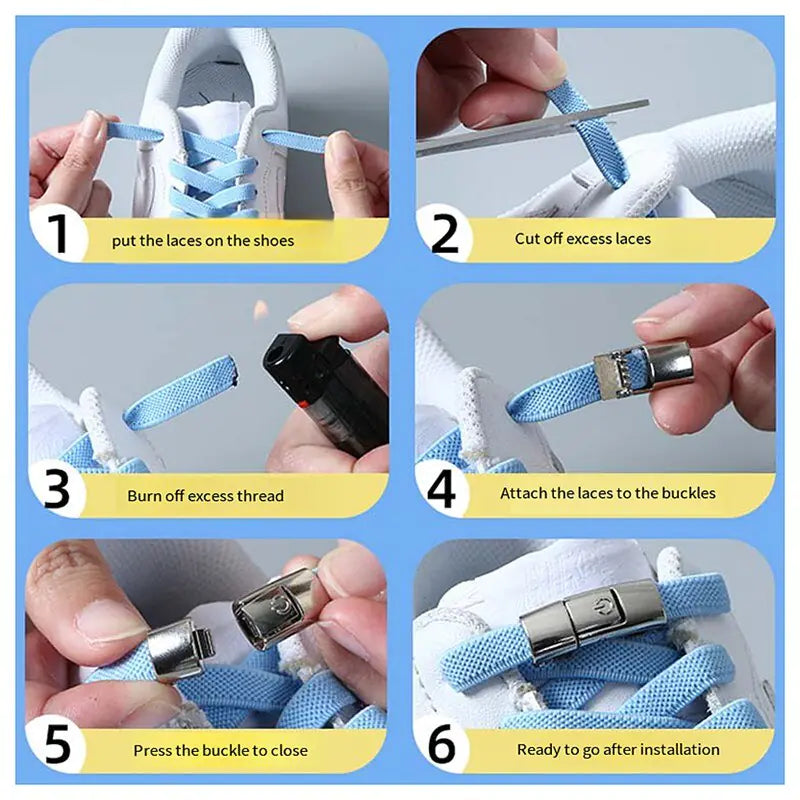 1 put the laces on the shoes

2 Cut off excess laces

3 Burn off excess thread

4 Attach the laces to the buckles

5 Press the buckle to close

6 Ready to go after installation