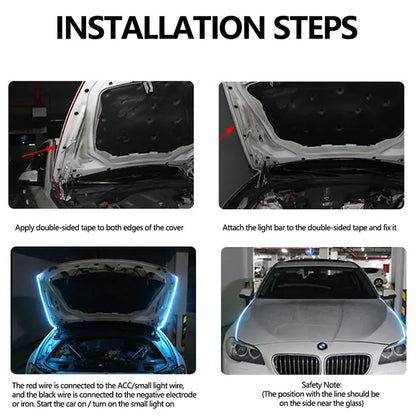 INSTALLATION STEPS

Apply double-sided tape to both edges of the cover

Attach the light bar to the double-sided tape and fix it

The red wire is connected to the ACC/small light wire, and the black wire is connected to the negative electrode or iron. Start the car on / turn on the small light on

Safety Note:
(The position with the line should be on the side near the glass)