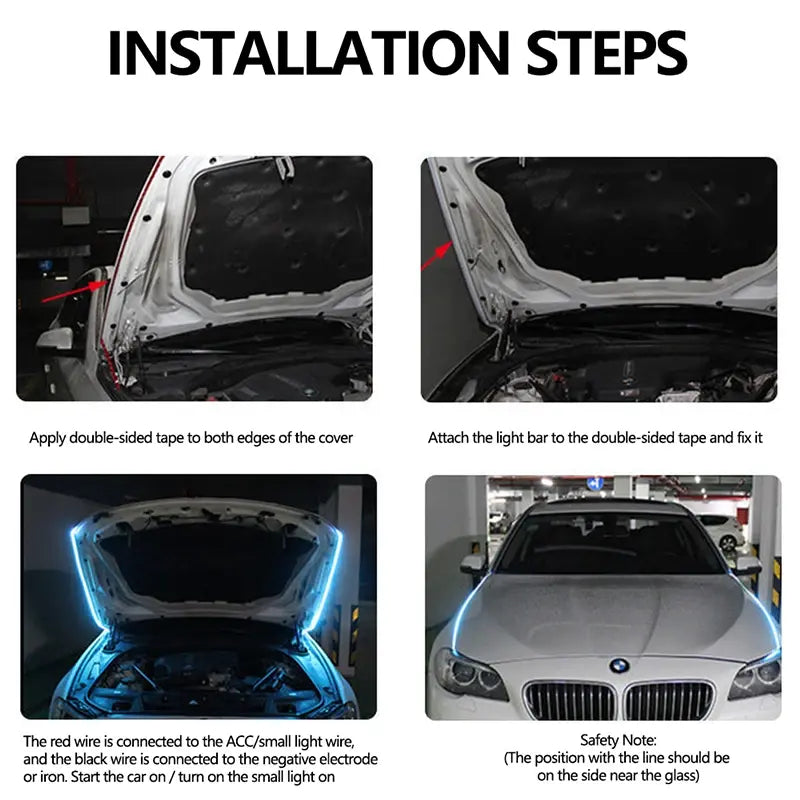 INSTALLATION STEPS

Apply double-sided tape to both edges of the cover

Attach the light bar to the double-sided tape and fix it

The red wire is connected to the ACC/small light wire, and the black wire is connected to the negative electrode or iron. Start the car on / turn on the small light on

Safety Note:
(The position with the line should be on the side near the glass)