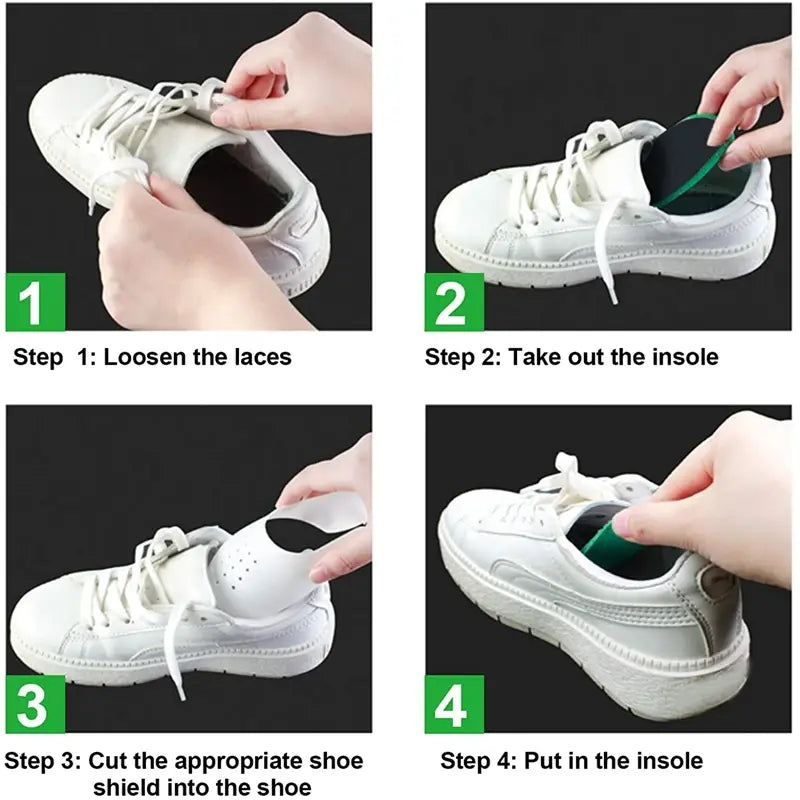 1

Step 1: Loosen the laces

2

Step 2: Take out the insole

3

Step 3: Cut the appropriate shoe shield into the shoe

4

Step 4: Put in the insole